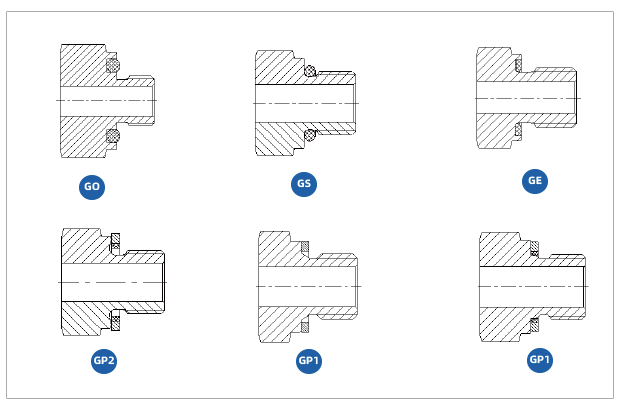 GO

GS

GE

GP2

GP1

GP1