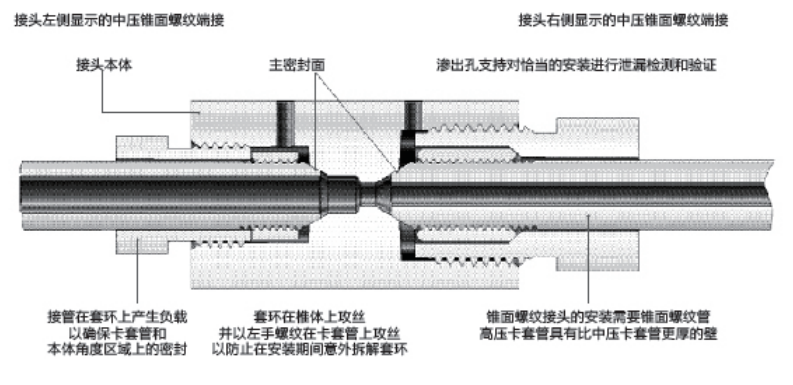 接头左侧显示的中压锥面螺纹端接

接头右侧显示的中压锥面螺纹端接

接头本体

主密封面

渗出孔支持对恰当的安装进行泄漏检测和验证

接管在套环上产生负载
以确保卡套管和
本体角度区域上的密封

套环在椎体上攻丝
并以左手螺纹在卡套管上攻丝
以防止在安装期间意外拆解套环

锥面螺纹接头的安装需要锥面螺纹管
高压卡套管具有比中压卡套管更厚的壁