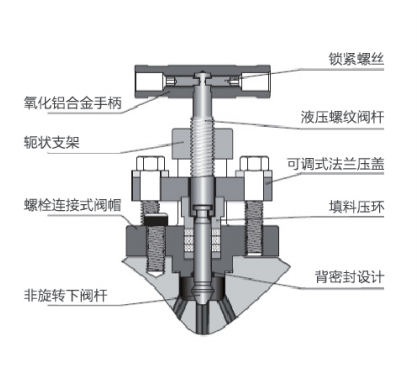 锁紧螺丝
氧化铝合金手柄
液压螺纹阀杆
轭状支架
可调式法兰压盖
螺栓连接式阀帽
填料压环
背密封设计
非旋转下阀杆